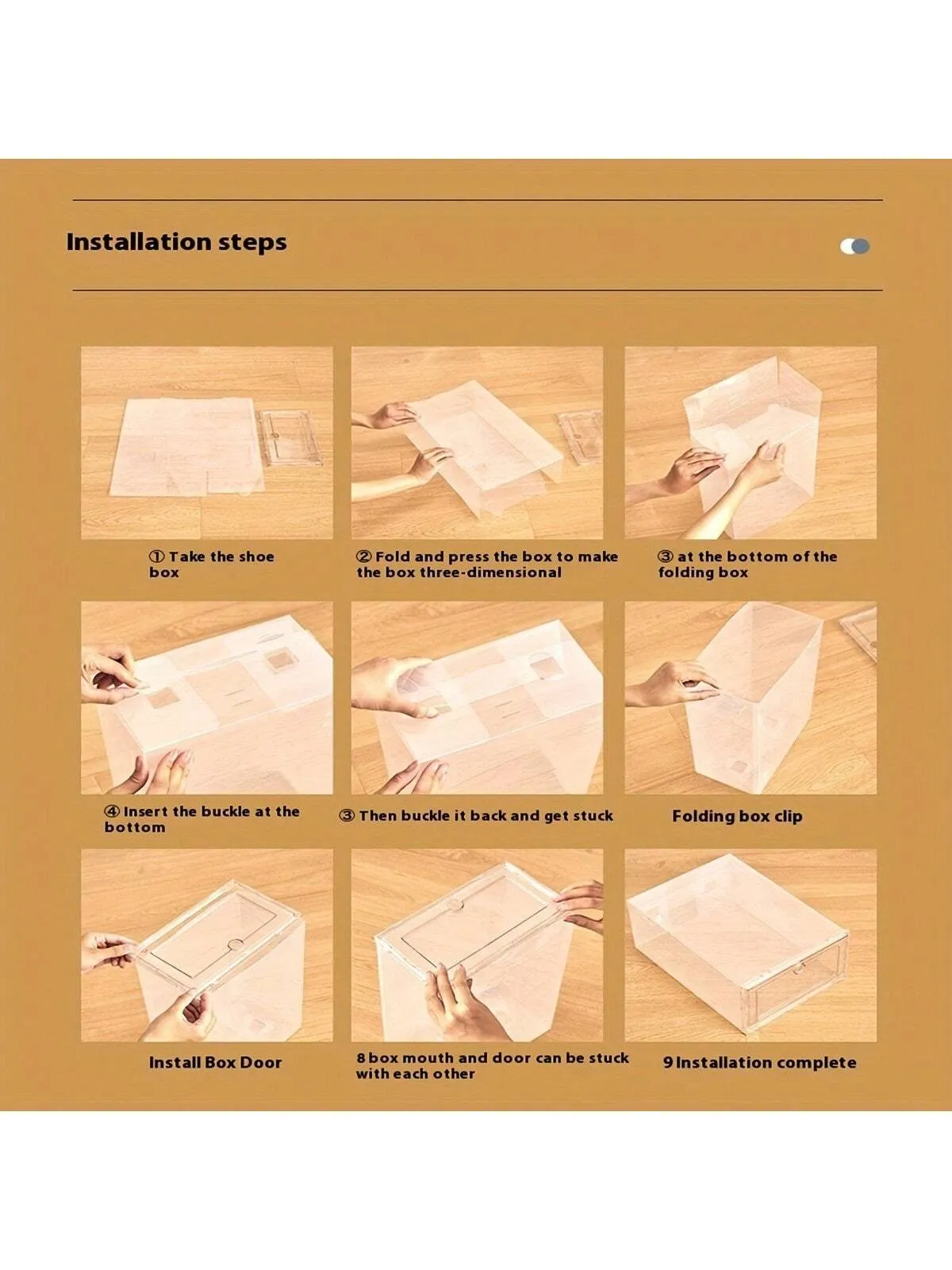 Installation steps

① Take the shoe box

② Fold and press the box to make the box three-dimensional

③ at the bottom of the folding box

④ Insert the buckle at the bottom

③ Then buckle it back and get stuck

Folding box clip

Install Box Door

8 box mouth and door can be stuck with each other

9 Installation complete